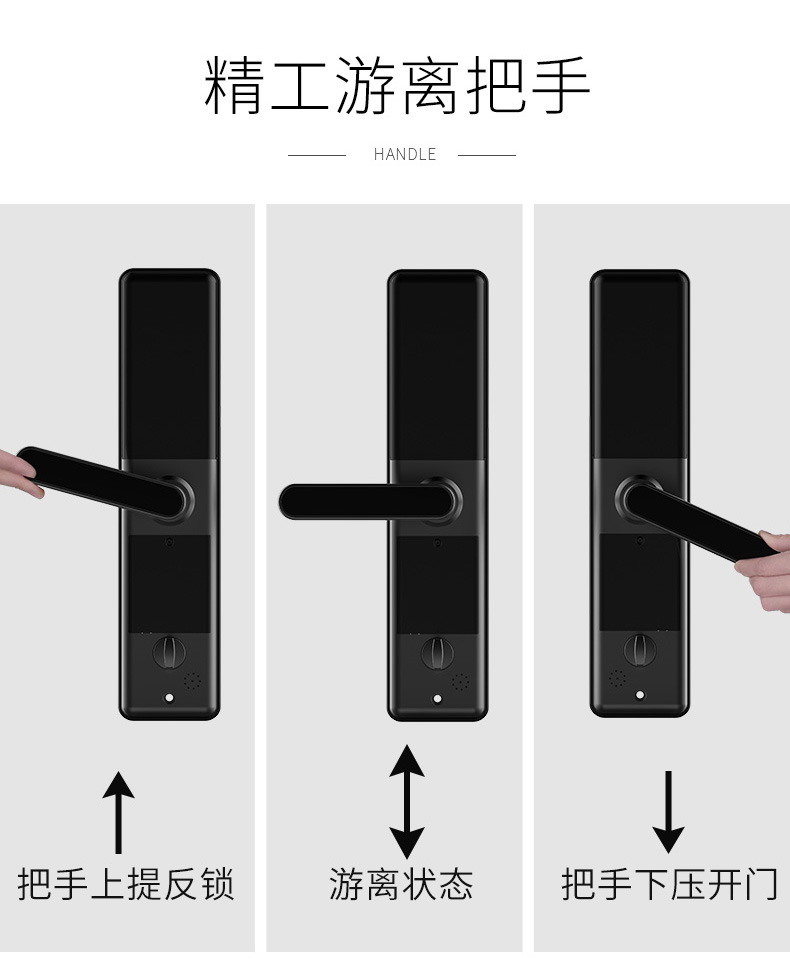 精工游离把手

HANDLE

把手上提反锁

游离状态

把手下压开门