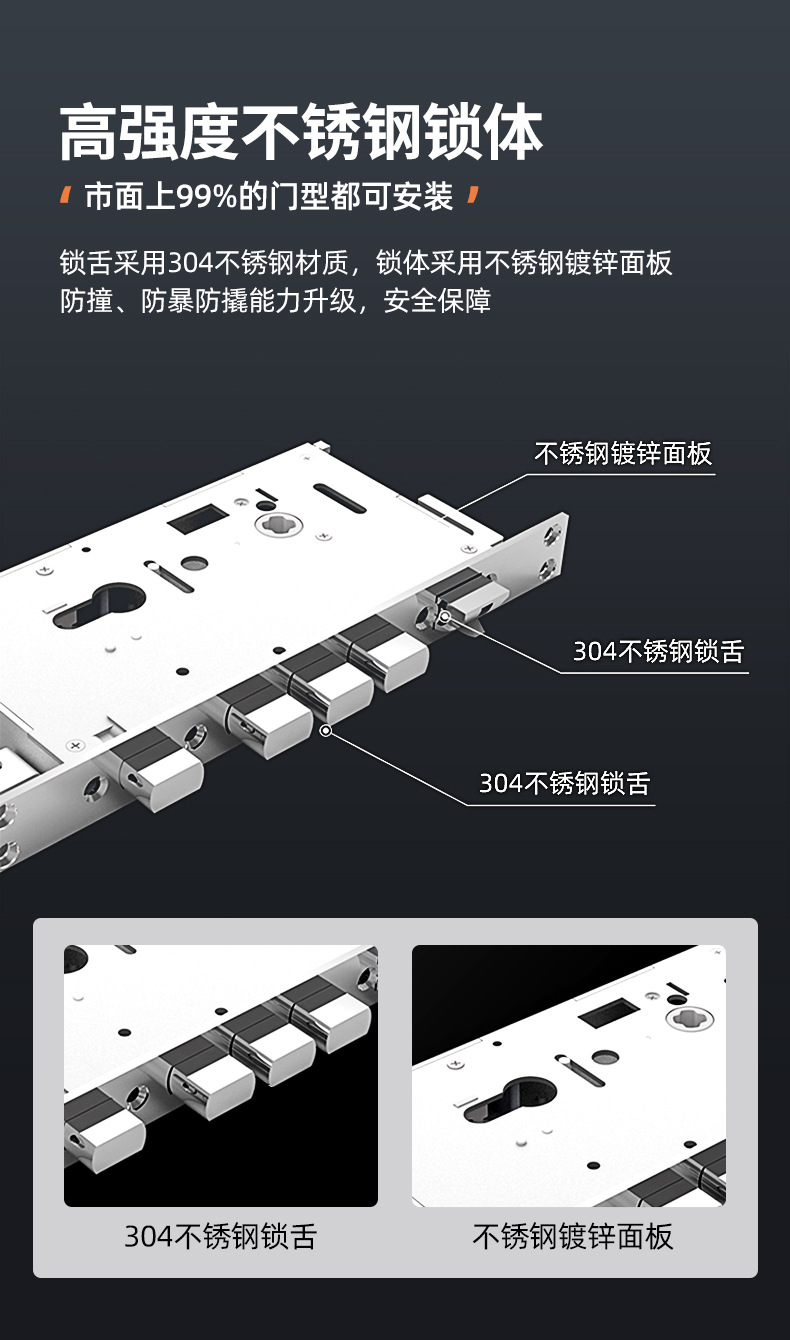 高强度不锈钢锁体

市面上99%的门型都可安装

锁舌采用304不锈钢材质，锁体采用不锈钢镀锌面板
防撞、防暴防撬能力升级，安全保障

不锈钢镀锌面板

304不锈钢锁舌

304不锈钢锁舌

304不锈钢锁舌

不锈钢镀锌面板