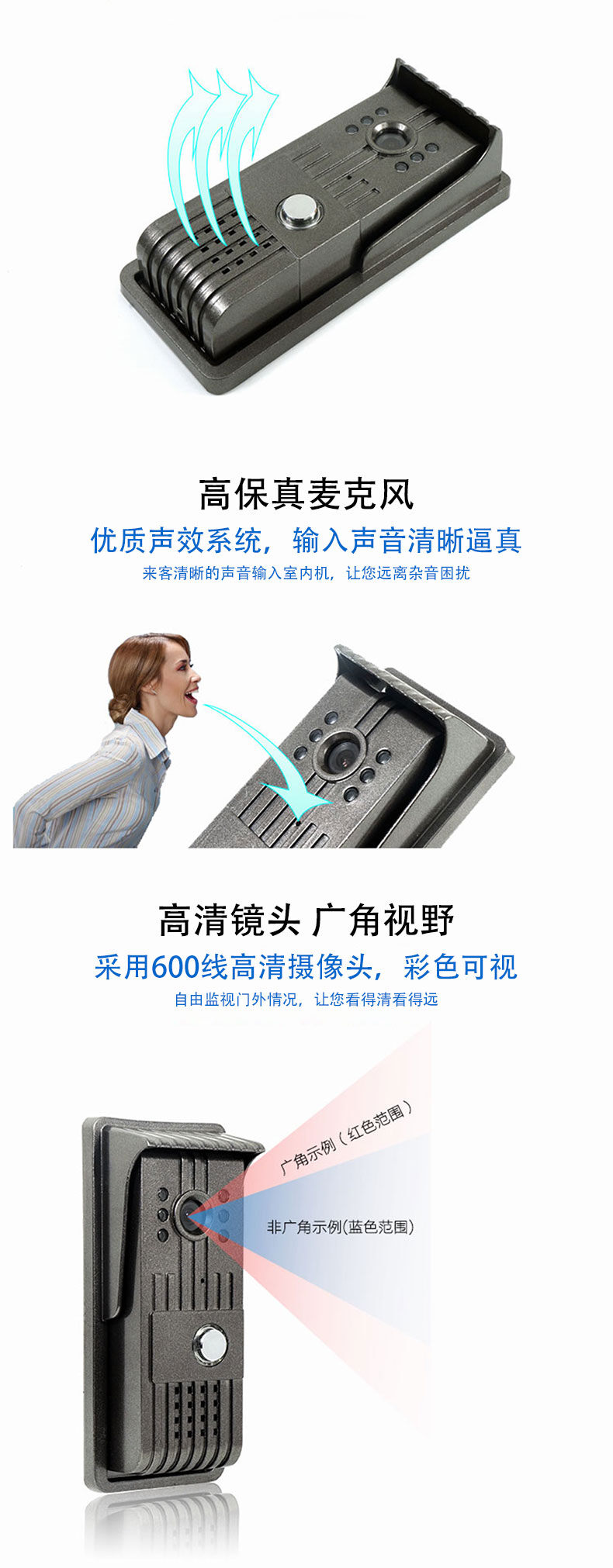 高保真麦克风

优质声效系统，输入声音清晰逼真

来客清晰的声音输入室内机，让您远离杂音困扰

高清镜头 广角视野

采用600线高清摄像头，彩色可视

自由监视门外情况，让您看得清看得远

广角示例（红色范围）

非广角示例(蓝色范围)