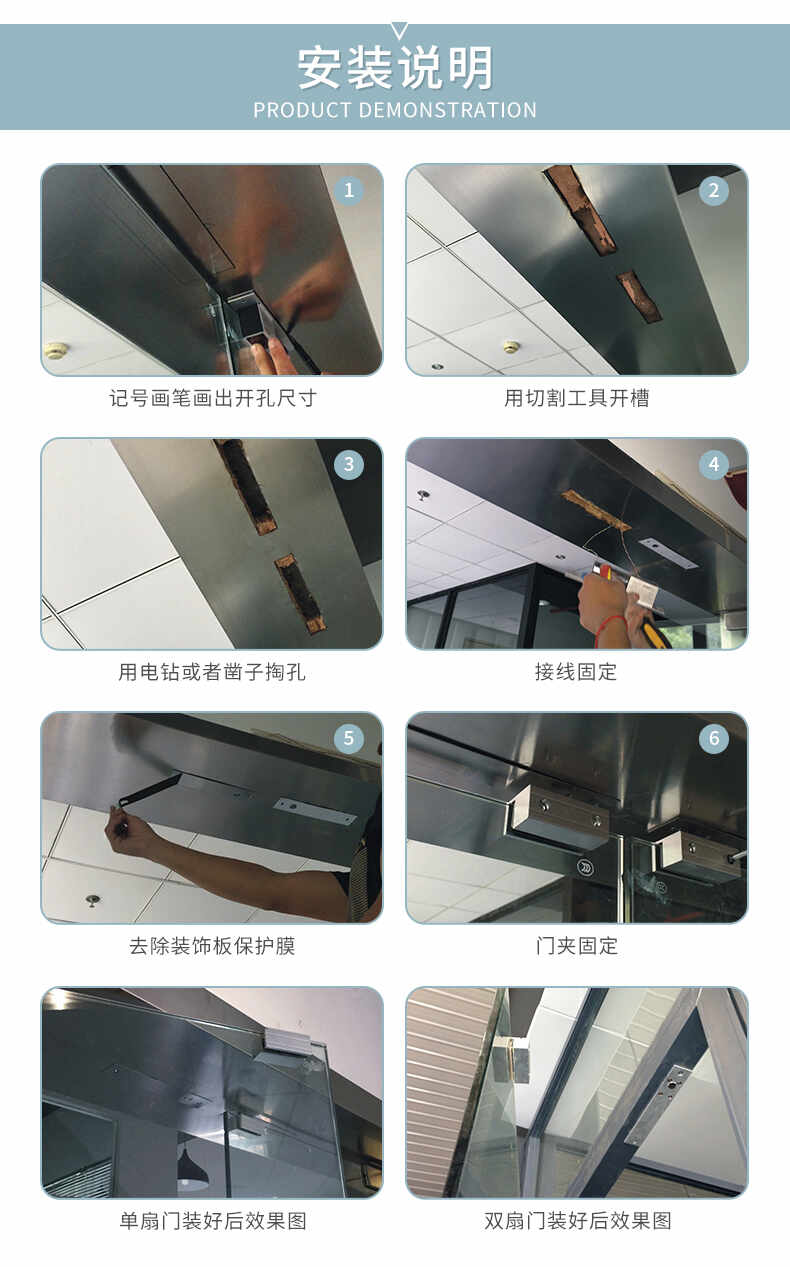 安装说明
PRODUCT DEMONSTRATION

1
记号画笔画出开孔尺寸

2
用切割工具开槽

3
用电钻或者凿子掏孔

4
接线固定

5
去除装饰板保护膜

6
门夹固定

单扇门装好后效果图

双扇门装好后效果图