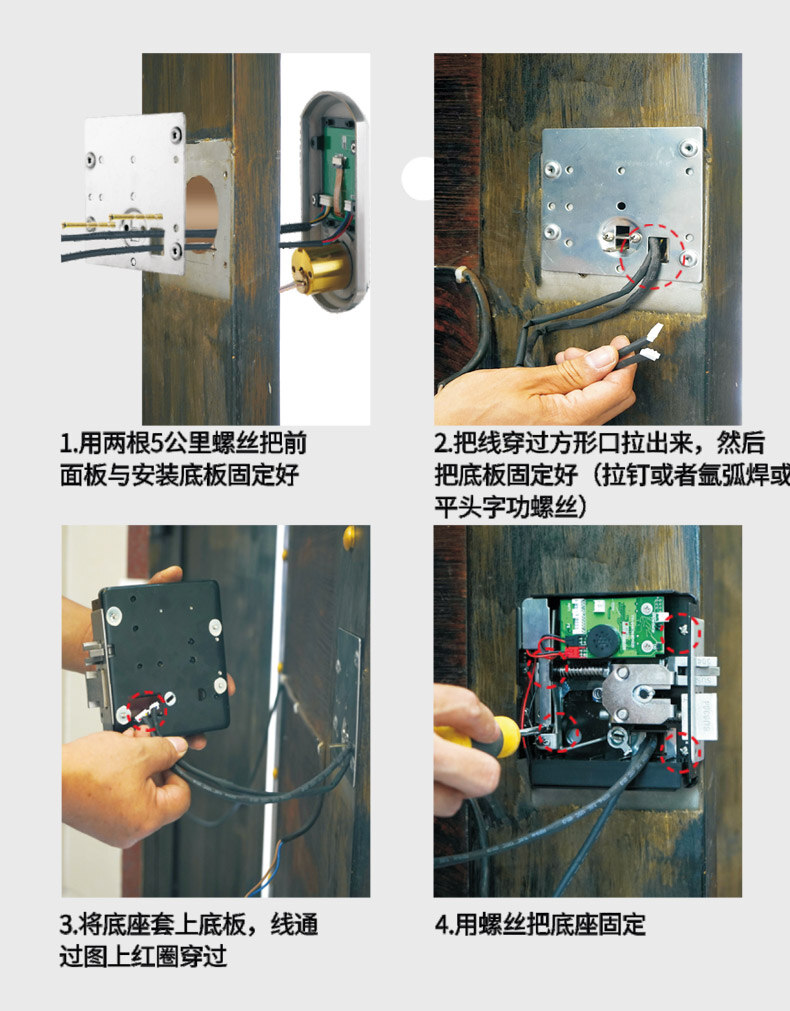 1.用两根5公里螺丝把前面板与安装底板固定好

2.把线穿过方形口拉出来，然后把底板固定好（拉钉或者氩弧焊或平头字功螺丝）

3.将底座套上底板，线通过图上红圈穿过

4.用螺丝把底座固定