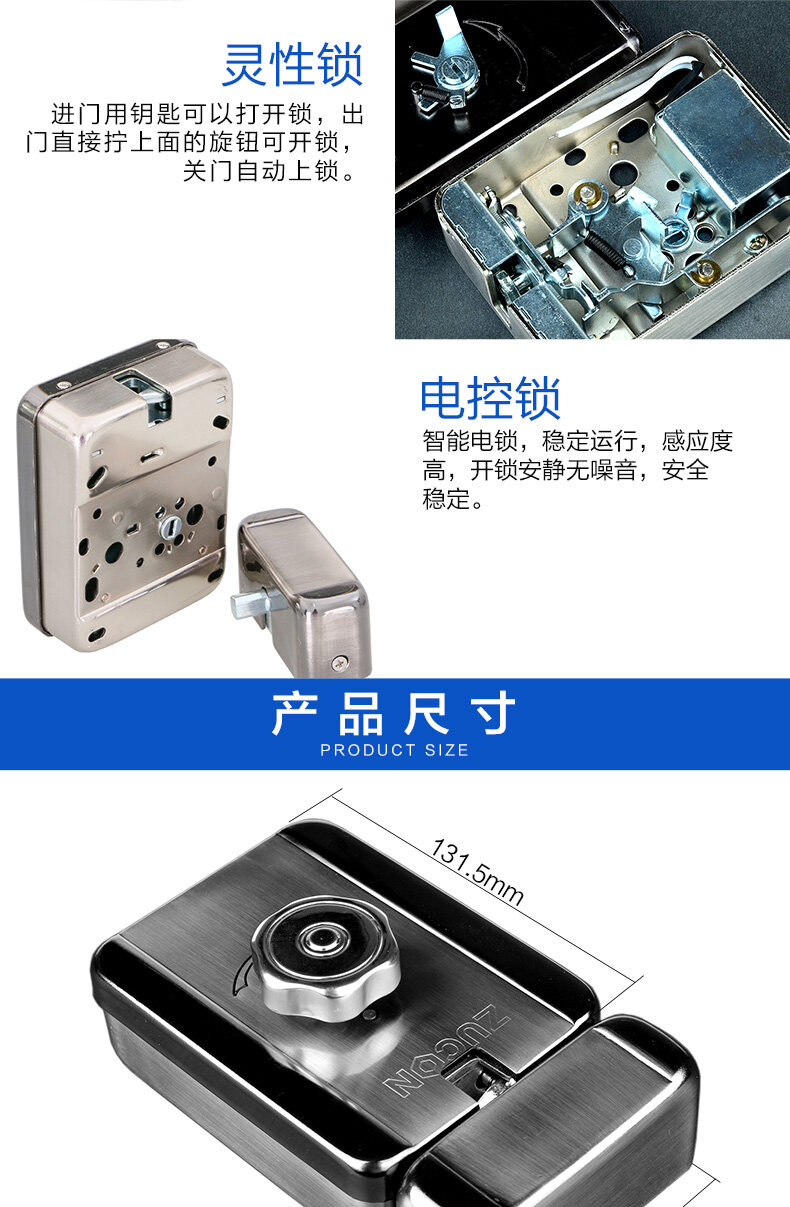 灵性锁

进门用钥匙可以打开锁，出门直接拧上面的旋钮可开锁，关门自动上锁。

电控锁

智能电锁，稳定运行，感应度高，开锁安静无噪音，安全稳定。

产品尺寸
PRODUCT SIZE

131.5mm

ZUCON