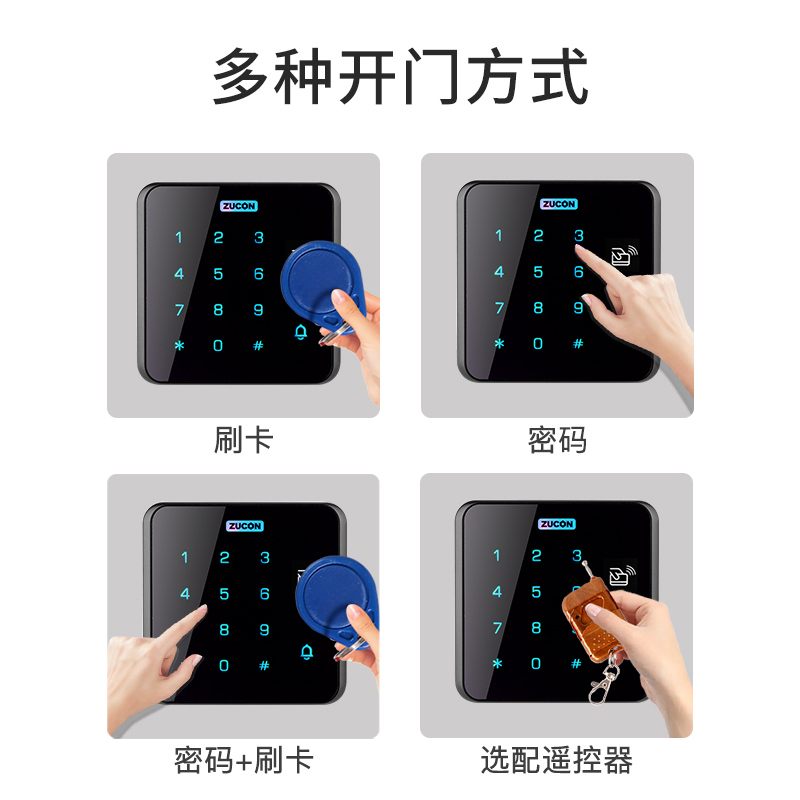 多种开门方式

ZUCON

1 2 3
4 5 6
7 8 9
* 0 #

刷卡

ZUCON

1 2 3
4 5 6
7 8 9
* 0 #

密码

ZUCON

1 2 3
4 5 6
8 9
0 #

密码+刷卡

ZUCON

1 2 3
4 5
7 8
* 0 #

选配遥控器