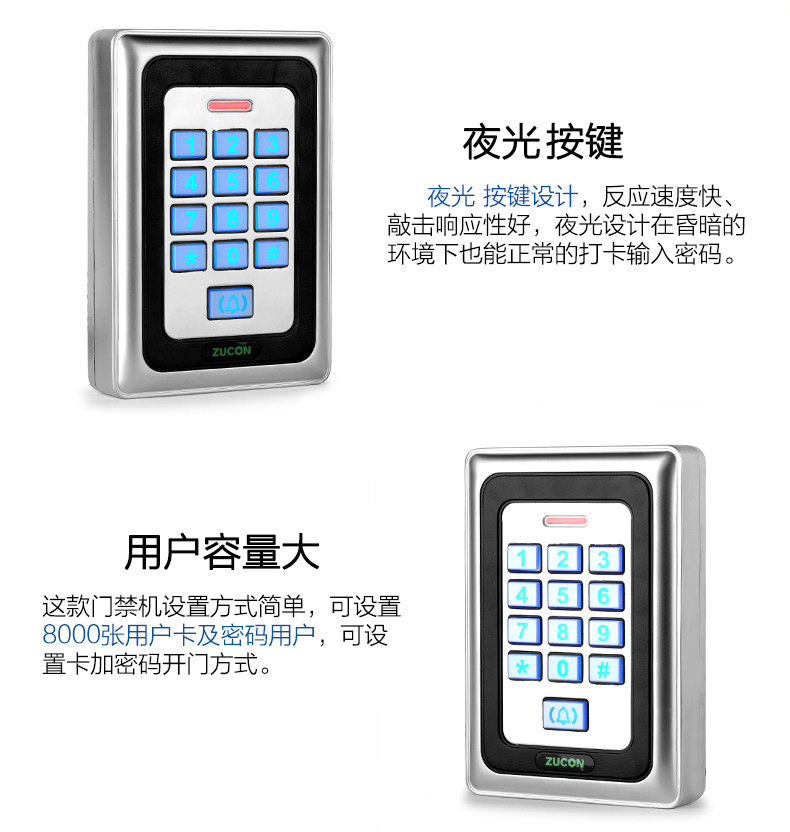 1 2 3
4 5 6
7 8 9
* 0 #
ZUCON

夜光按键

夜光 按键设计，反应速度快、敲击响应性好，夜光设计在昏暗的环境下也能正常的打卡输入密码。

用户容量大

这款门禁机设置方式简单，可设置8000张用户卡及密码用户，可设置卡加密码开门方式。

1 2 3
4 5 6
7 8 9
* 0 #
ZUCON