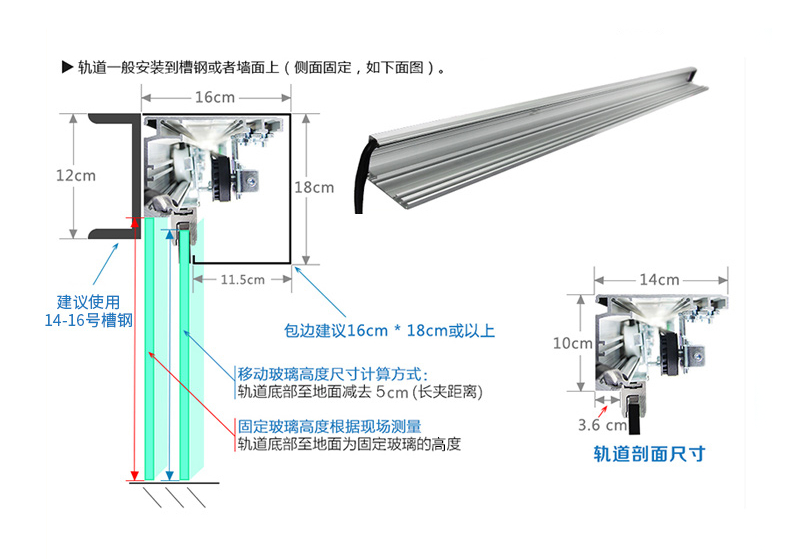 ▶ 轨道一般安装到槽钢或者墙面上（侧面固定，如下面图）。

16cm

12cm

18cm

11.5cm

建议使用
14-16号槽钢

包边建议16cm * 18cm或以上

移动玻璃高度尺寸计算方式：
轨道底部至地面减去 5cm (长夹距离)

固定玻璃高度根据现场测量
轨道底部至地面为固定玻璃的高度

14cm

10cm

3.6 cm

轨道剖面尺寸